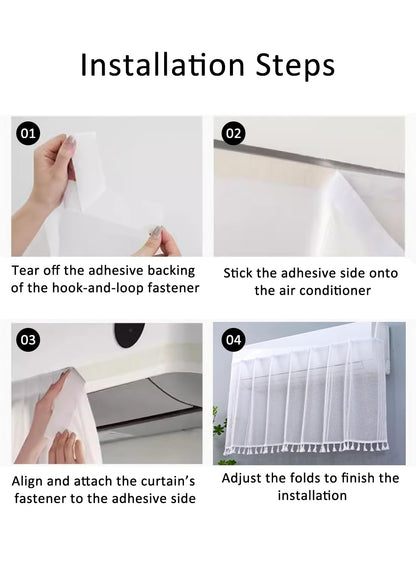 Installation Steps

01

Tear off the adhesive backing of the hook-and-loop fastener

02

Stick the adhesive side onto the air conditioner

03

Align and attach the curtain's fastener to the adhesive side

04

Adjust the folds to finish the installation